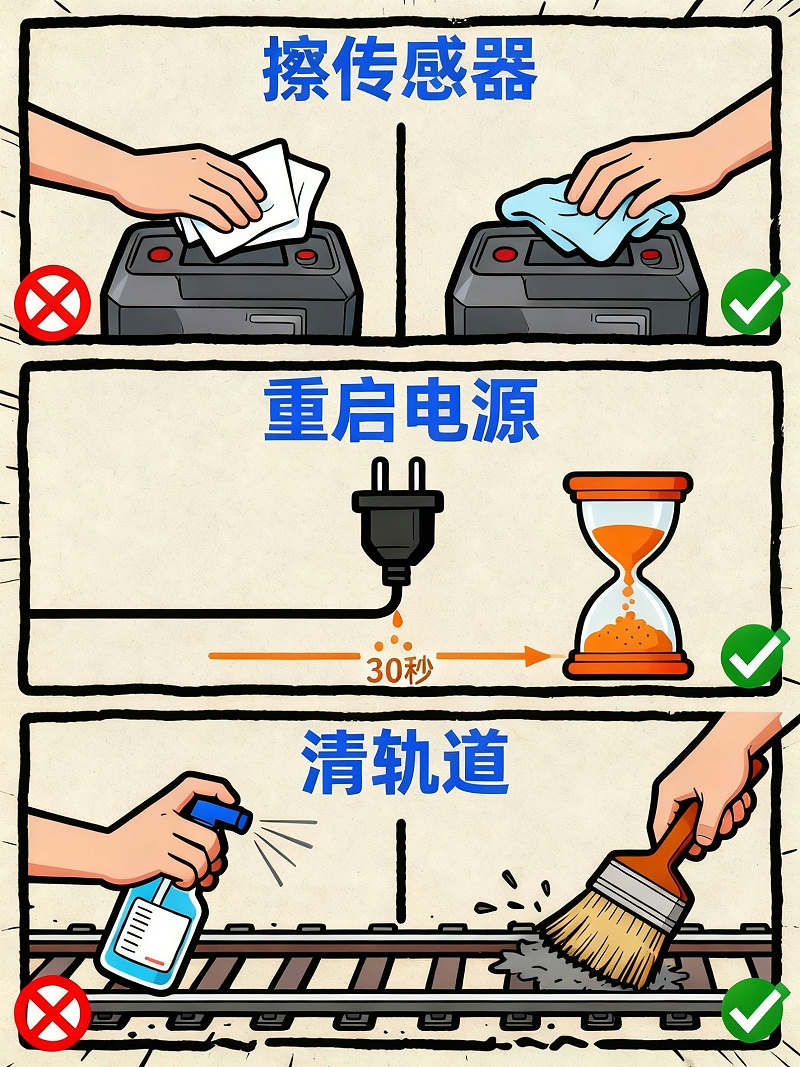 擦传感器

重启电源

30秒

清轨道